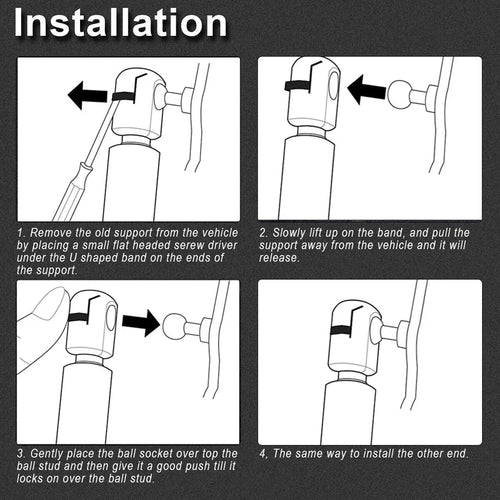 Installation

1. Remove the old support from the vehicle by placing a small flat headed serew driver under the U shaped band on the ends of the support.

2. Slowly lift up on the band, and pull the support away from the vehicle and it will release.

3. Gently place the ball socket over top the ball stud and then give it a good push till it locks on over the ball stud.

4, The same way to install the other end.