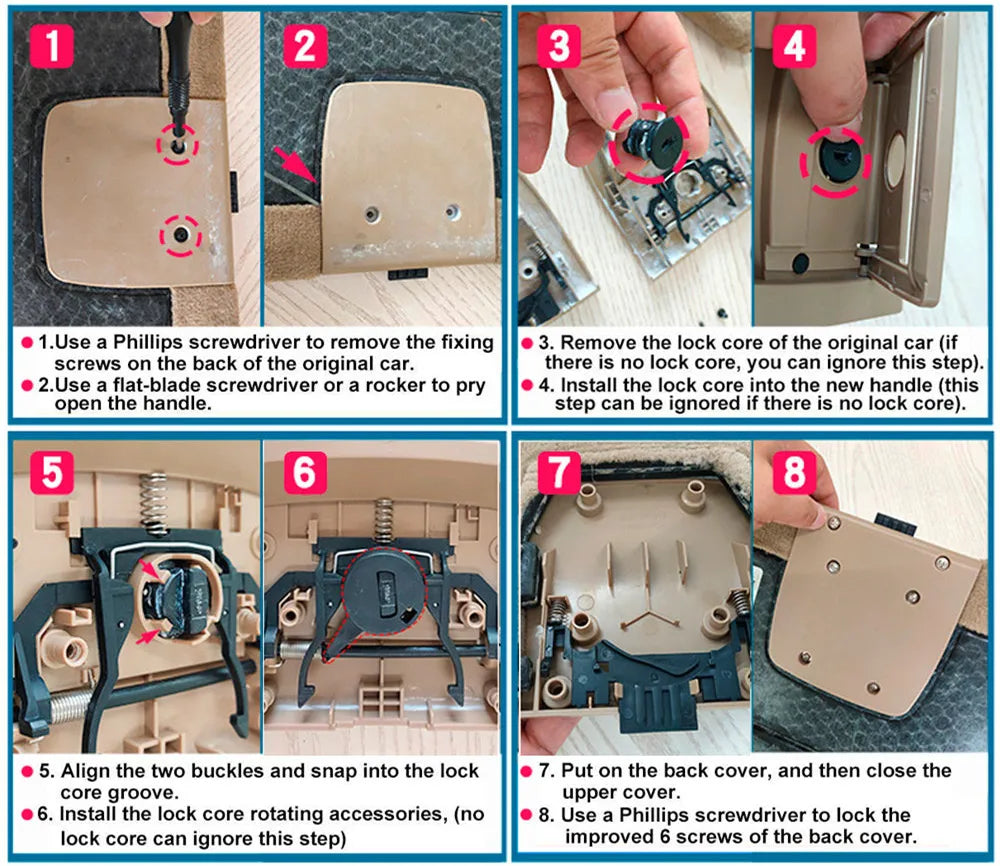 1

2

1.Use a Phillips screwdriver to remove the fixing screws on the back of the original car.

2.Use a flat-blade screwdriver or a rocker to pry open the handle.

3

4

3. Remove the lock core of the original car (if there is no lock core, you can ignore this step).

4. Install the lock core into the new handle (this step can be ignored if there is no lock core).

5

6

5. Align the two buckles and snap into the lock core groove.

6. Install the lock core rotating accessories, (no lock core can ignore this step)

7

8

7. Put on the back cover, and then close the upper cover.

8. Use a Phillips screwdriver to lock the improved 6 screws of the back cover.