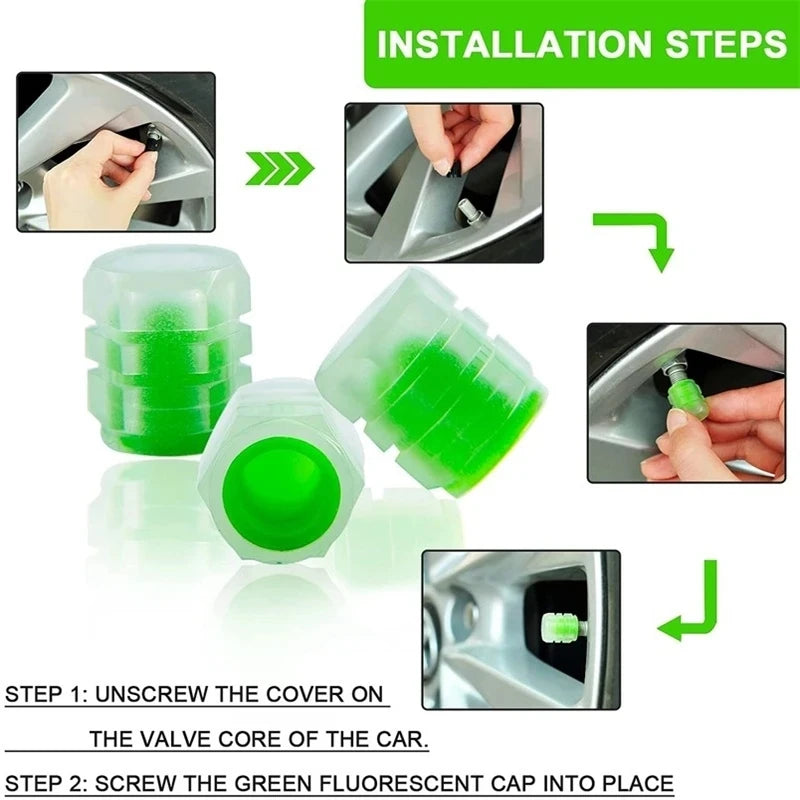 INSTALLATION STEPS

STEP 1: UNSCREW THE COVER ON THE VALVE CORE OF THE CAR.

STEP 2: SCREW THE GREEN FLUORESCENT CAP INTO PLACE